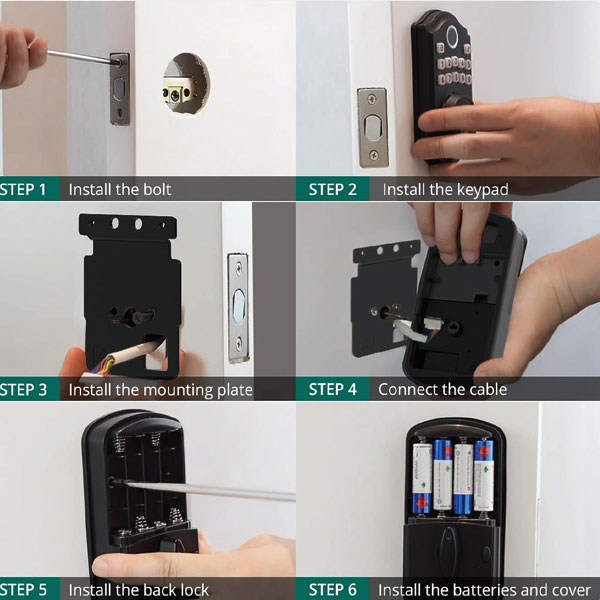 STEP 1 Install the bolt

STEP 2 Install the keypad

STEP 3 Install the mounting plate

STEP 4 Connect the cable

STEP 5 Install the back lock

STEP 6 Install the batteries and cover